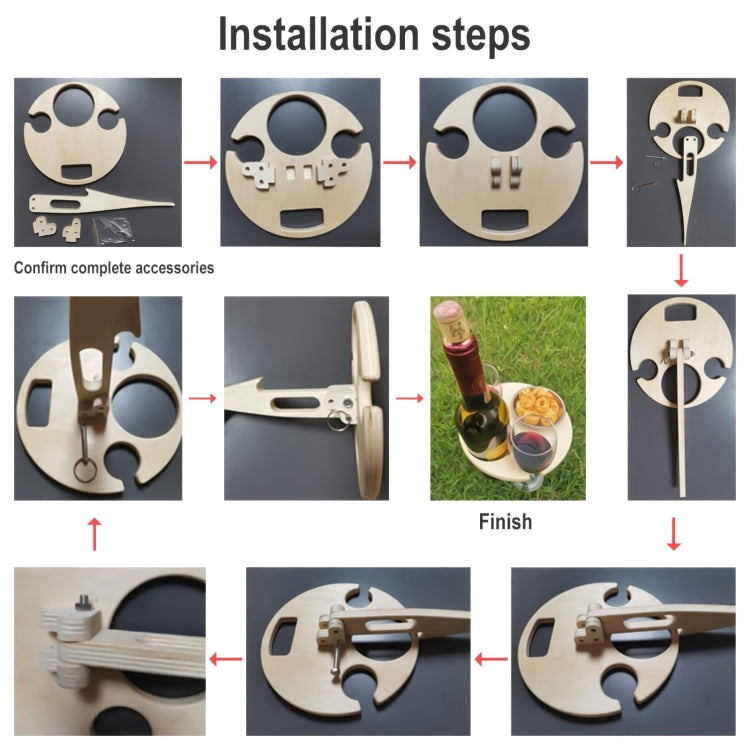 Installation steps

Confirm complete accessories

Finish