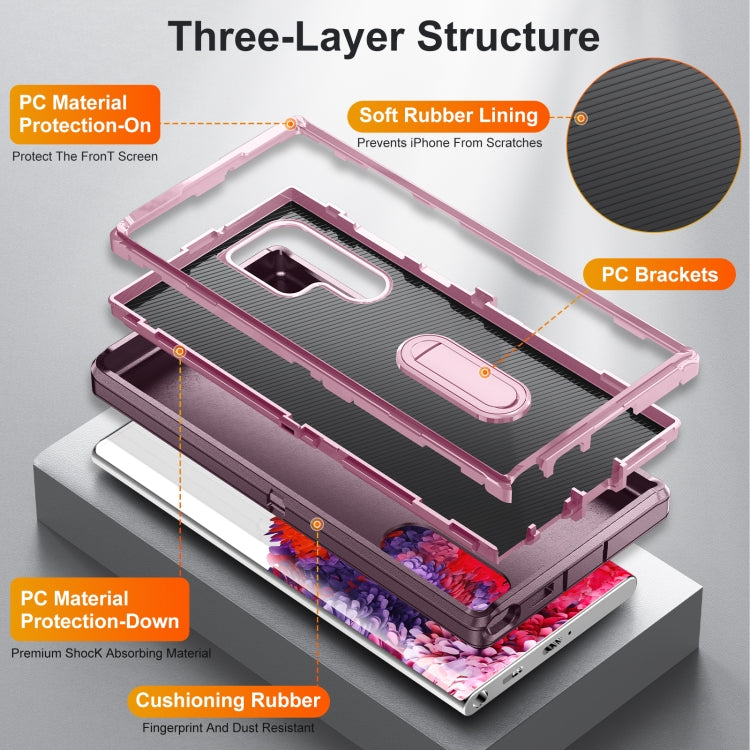 Three-Layer Structure

PC Material Protection-On

Protect The FronT Screen

Soft Rubber Lining

Prevents iPhone From Scratches

PC Brackets

PC Material Protection-Down

Premium ShocK Absorbing Material

Cushioning Rubber

Fingerprint And Dust Resistant