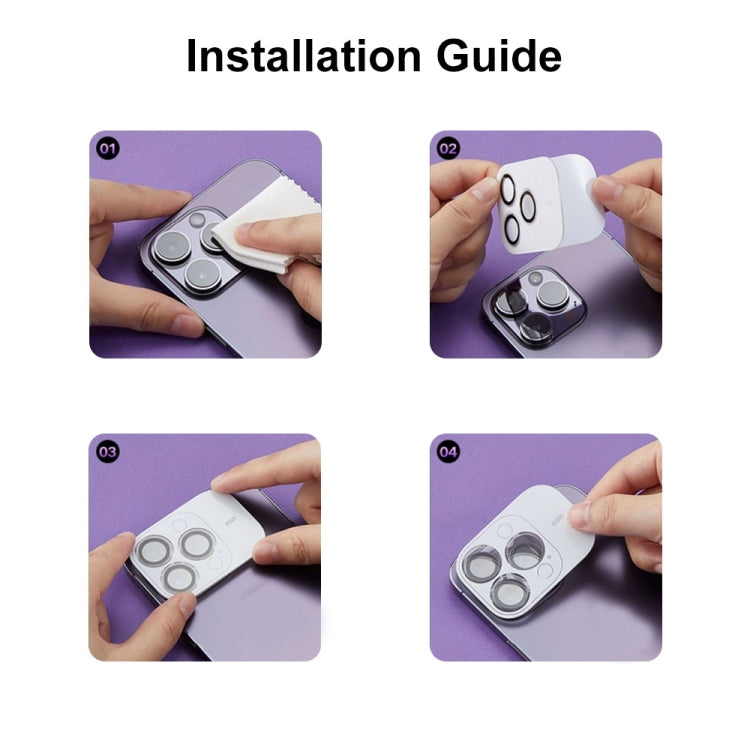 Installation Guide

01

02

03

04