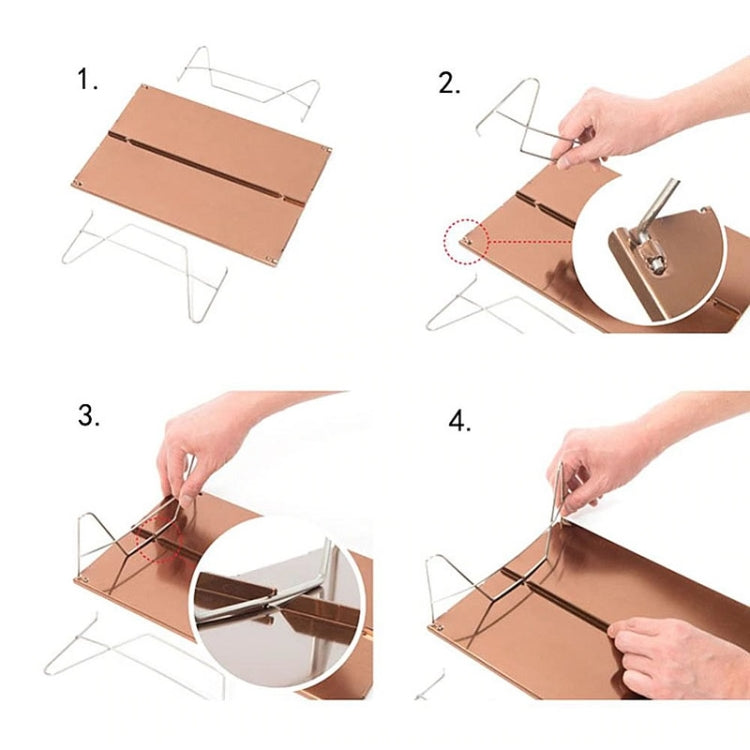 1.

2.

3.

4.